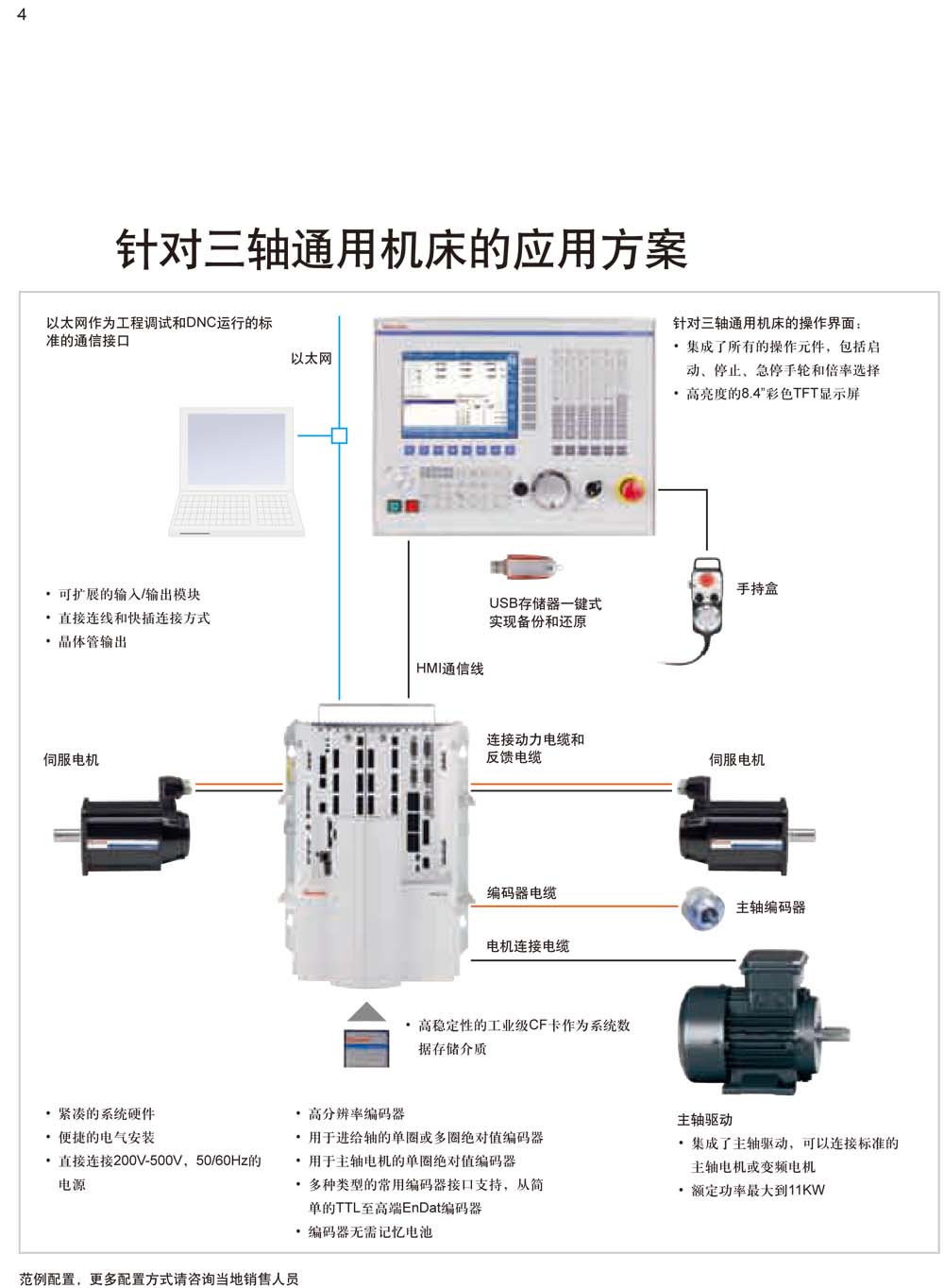 4

针对三轴通用机床的应用方案

以太网作为工程调试和DNC运行的标准的通信接口

以太网

针对三轴通用机床的操作界面：
• 集成了所有的操作元件，包括启动、停止、急停手轮和倍率选择
• 高亮度的8.4"彩色TFT显示屏

• 可扩展的输入/输出模块
• 直接连线和快插连接方式
• 晶体管输出

USB存储器一键式实现备份和还原

手持盒

HMI通信线

伺服电机

连接动力电缆和反馈电缆

伺服电机

编码器电缆

主轴编码器

电机连接电缆

• 高稳定性的工业级CF卡作为系统数据存储介质

• 紧凑的系统硬件
• 便捷的电气安装
• 直接连接200V-500V，50/60Hz的电源

• 高分辨率编码器
• 用于进给轴的单圈或多圈绝对值编码器
• 用于主轴电机的单圈绝对值编码器
• 多种类型的常用编码器接口支持，从简单的TTL至高端EnDat编码器
• 编码器无需记忆电池

主轴驱动
• 集成了主轴驱动，可以连接标准的主轴电机或变频电机
• 额定功率最大到11KW

范例配置，更多配置方式请咨询当地销售人员